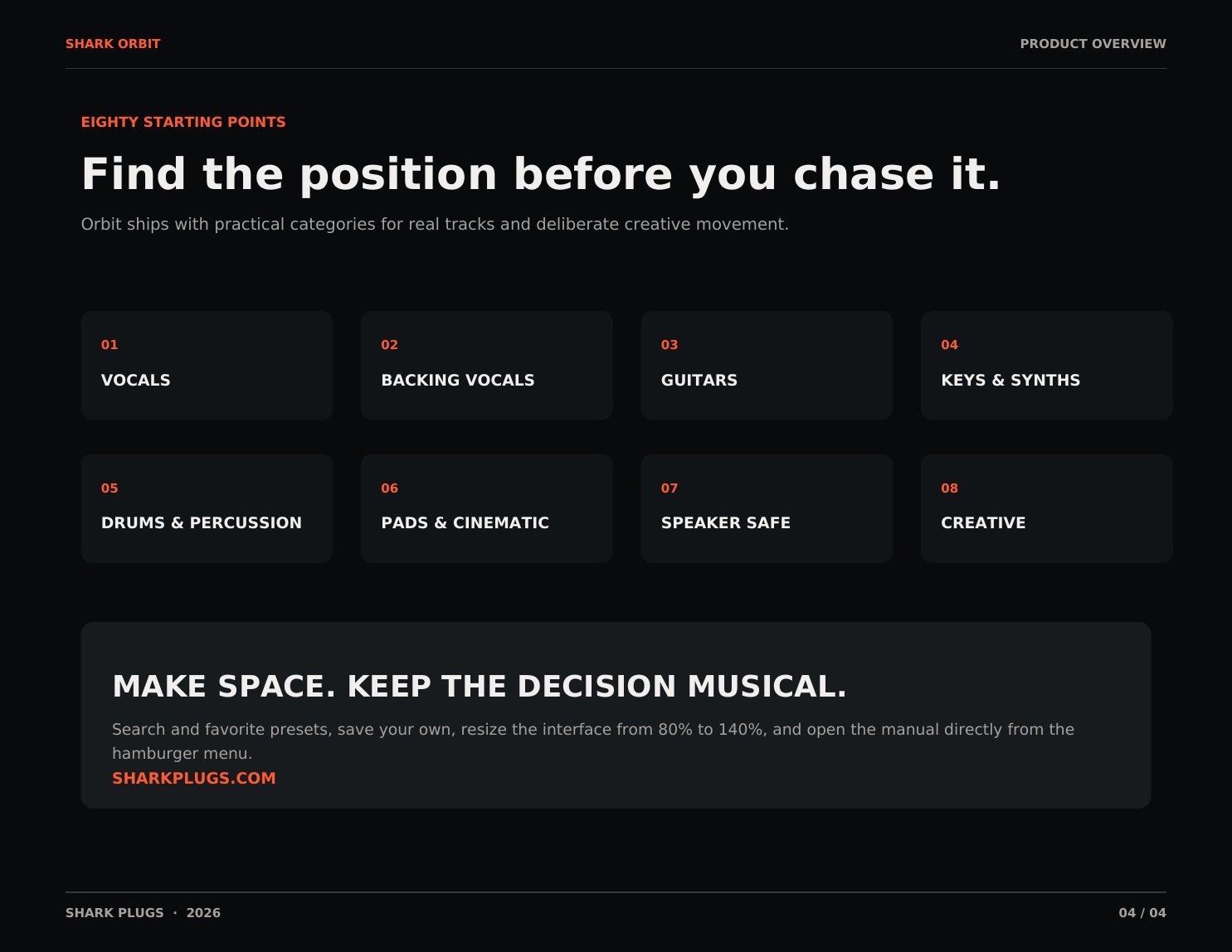 SHARK ORBIT

PRODUCT OVERVIEW

EIGHTY STARTING POINTS

Find the position before you chase it.

Orbit ships with practical categories for real tracks and deliberate creative movement.

01
VOCALS

02
BACKING VOCALS

03
GUITARS

04
KEYS & SYNTHS

05
DRUMS & PERCUSSION

06
PADS & CINEMATIC

07
SPEAKER SAFE

08
CREATIVE

MAKE SPACE. KEEP THE DECISION MUSICAL.

Search and favorite presets, save your own, resize the interface from 80% to 140%, and open the manual directly from the hamburger menu.

SHARKPLUGS.COM

SHARK PLUGS · 2026

04 / 04